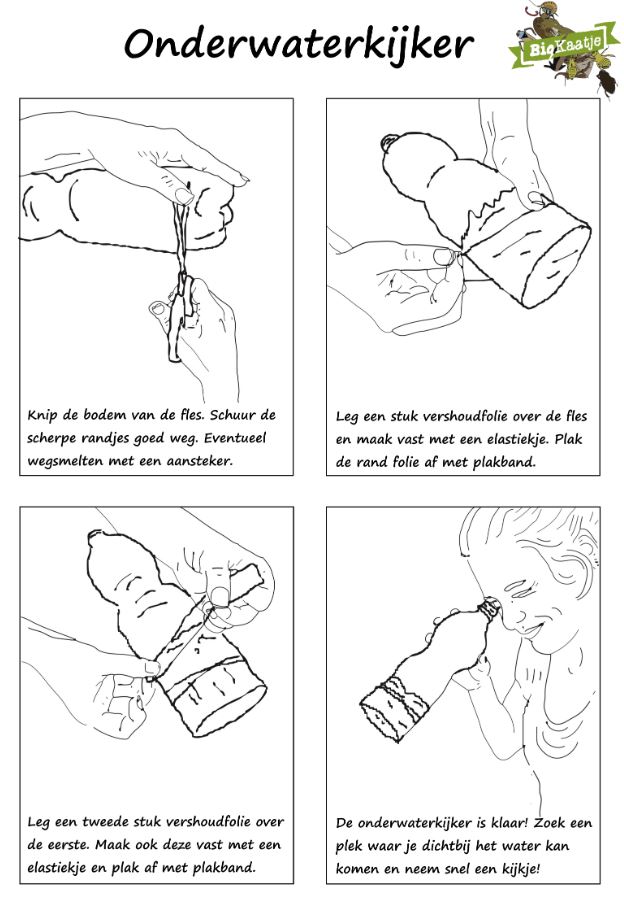 Onderwaterkijker

BioKaatje

Knip de bodem van de fles. Schuur de scherpe randjes goed weg. Eventueel wegsmelten met een aansteker.

Leg een stuk vershoudfolie over de fles en maak vast met een elastiekje. Plak de rand folie af met plakband.

Leg een tweede stuk vershoudfolie over de eerste. Maak ook deze vast met een elastiekje en plak af met plakband.

De onderwaterkijker is klaar! Zoek een plek waar je dichtbij het water kan komen en neem snel een kijkje!