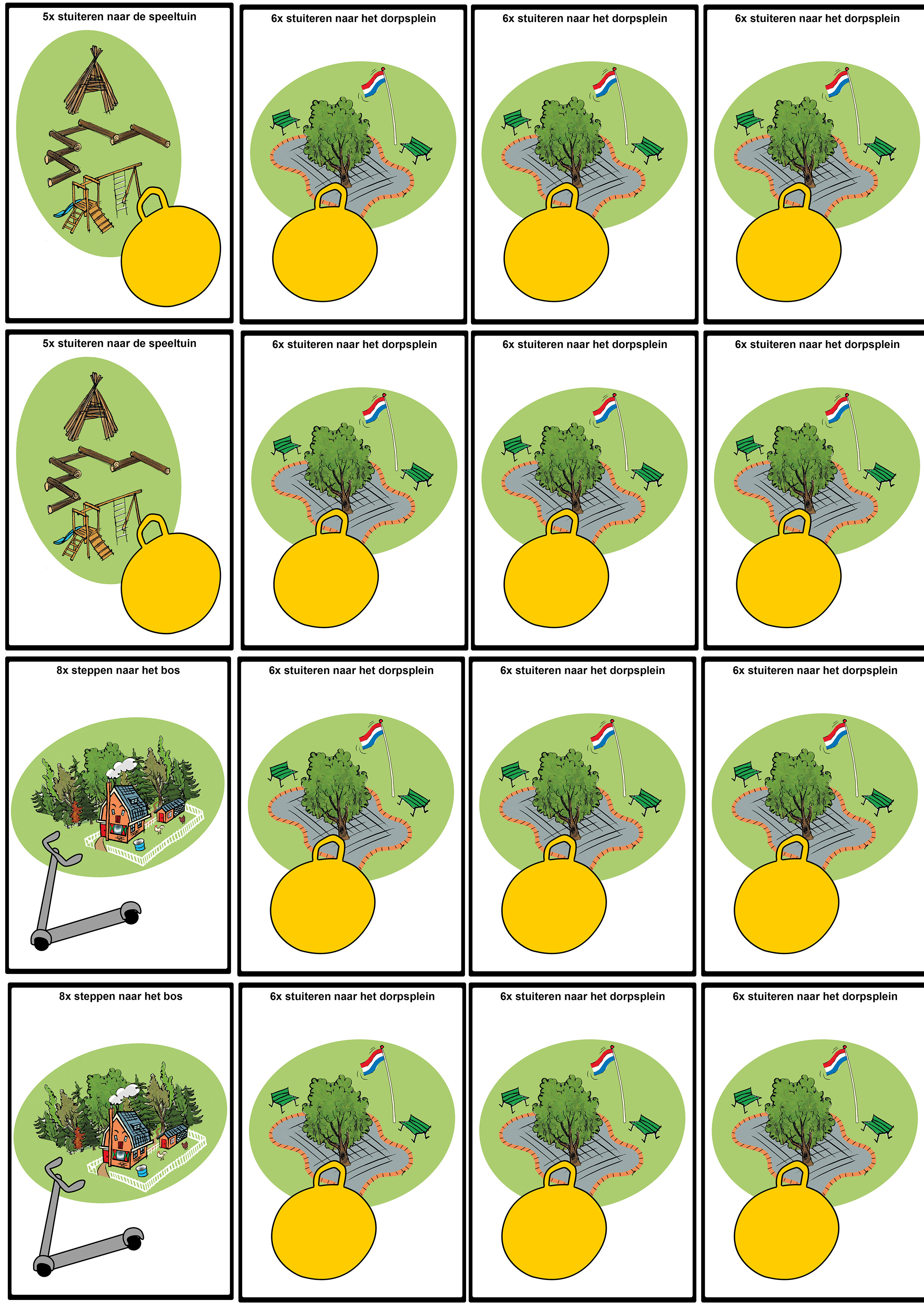 5x stuiteren naar de speeltuin

6x stuiteren naar het dorpsplein

6x stuiteren naar het dorpsplein

6x stuiteren naar het dorpsplein

5x stuiteren naar de speeltuin

6x stuiteren naar het dorpsplein

6x stuiteren naar het dorpsplein

6x stuiteren naar het dorpsplein

8x steppen naar het bos

6x stuiteren naar het dorpsplein

6x stuiteren naar het dorpsplein

6x stuiteren naar het dorpsplein

8x steppen naar het bos

6x stuiteren naar het dorpsplein

6x stuiteren naar het dorpsplein

6x stuiteren naar het dorpsplein