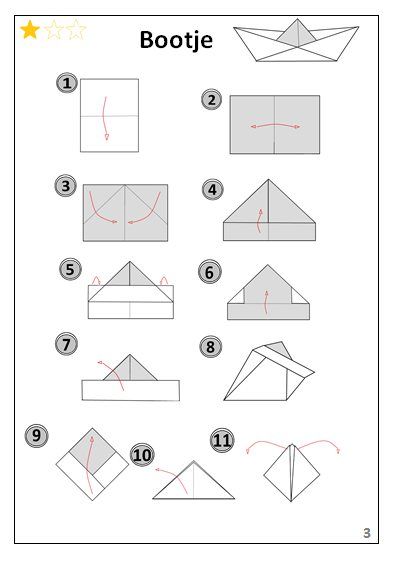 Bootje

1

2

3

4

5

6

7

8

9

10

11

3