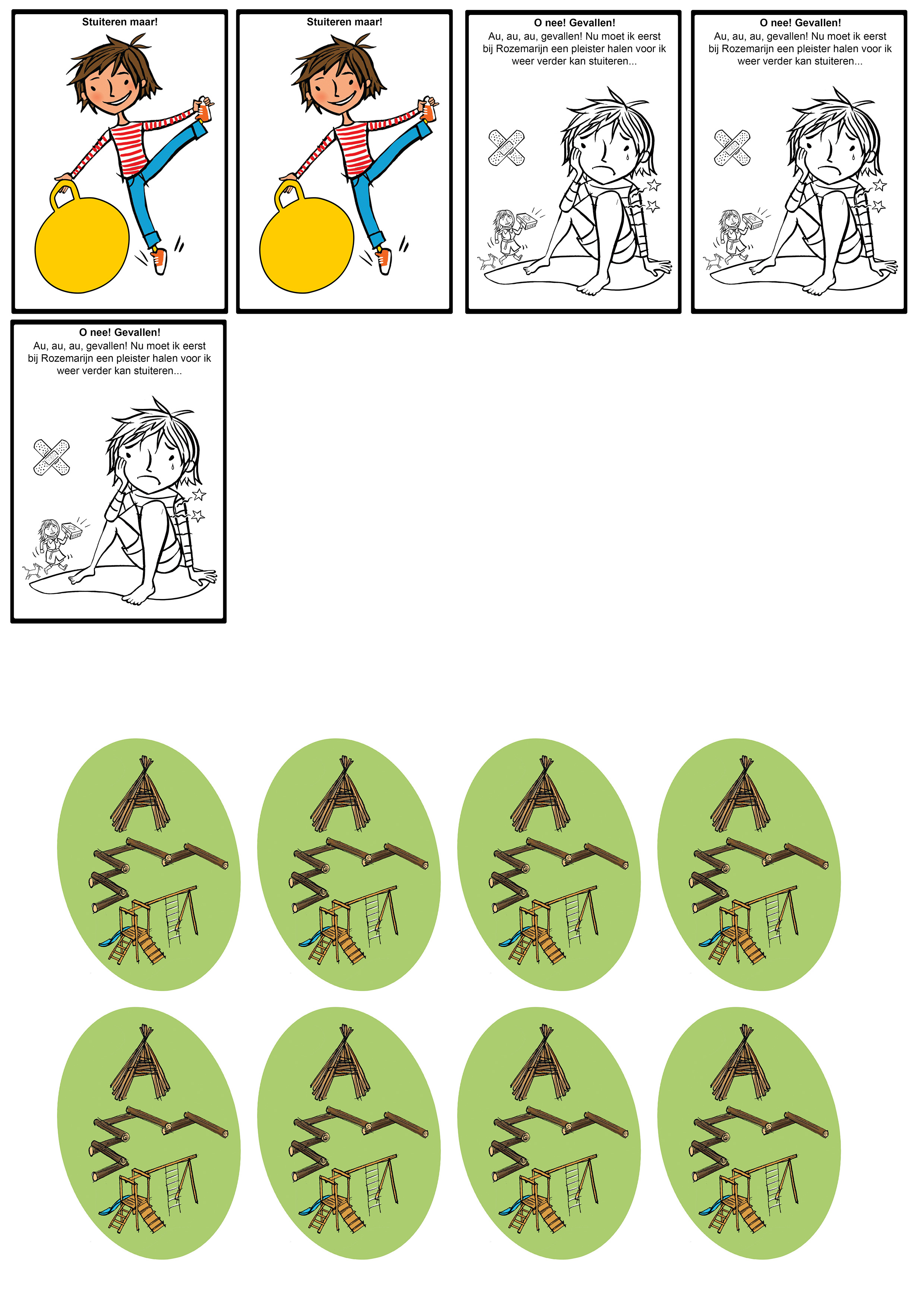 Stuiteren maar!

Stuiteren maar!

O nee! Gevallen!
Au, au, au, gevallen! Nu moet ik eerst bij Rozemarijn een pleister halen voor ik weer verder kan stuiteren...

O nee! Gevallen!
Au, au, au, gevallen! Nu moet ik eerst bij Rozemarijn een pleister halen voor ik weer verder kan stuiteren...

O nee! Gevallen!
Au, au, au, gevallen! Nu moet ik eerst bij Rozemarijn een pleister halen voor ik weer verder kan stuiteren...